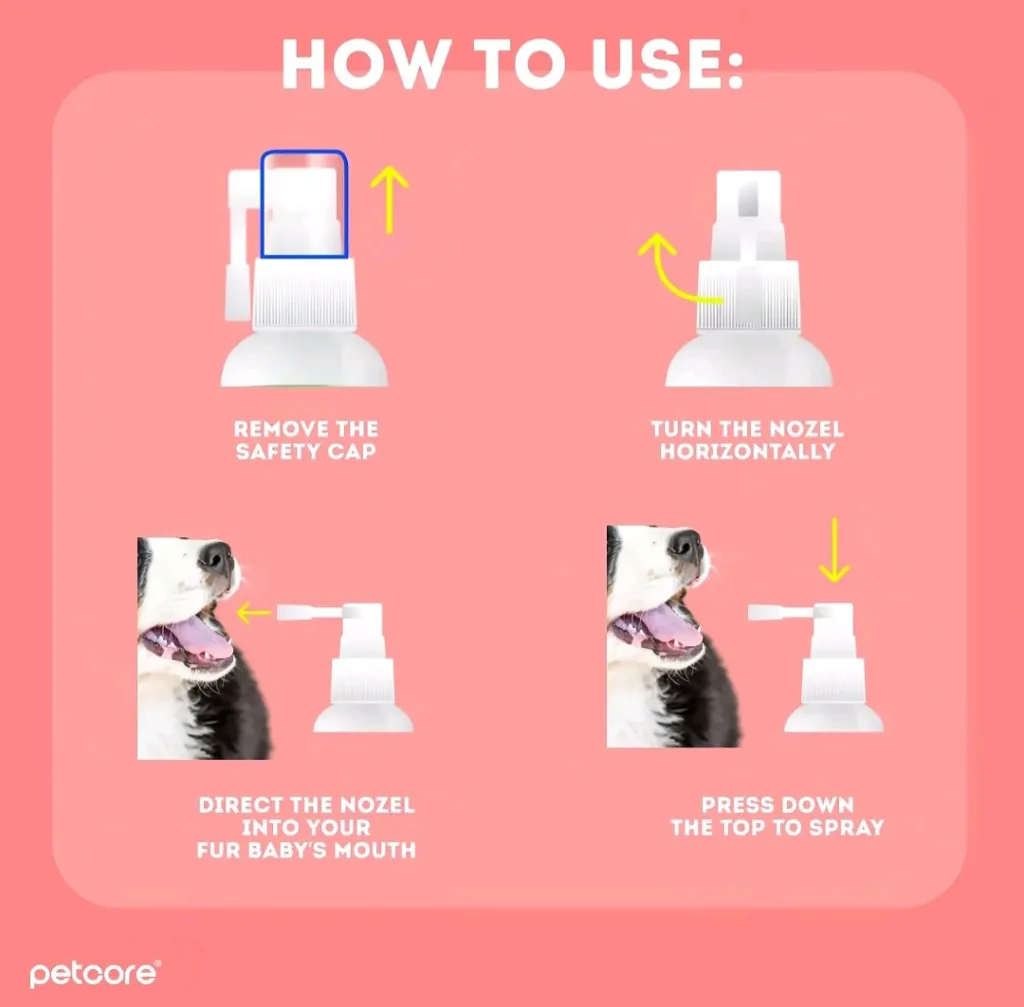 HOW TO USE:

REMOVE THE SAFETY CAP

TURN THE NOZEL HORIZONTALLY

DIRECT THE NOZEL INTO YOUR FUR BABY'S MOUTH

PRESS DOWN THE TOP TO SPRAY

petcore®