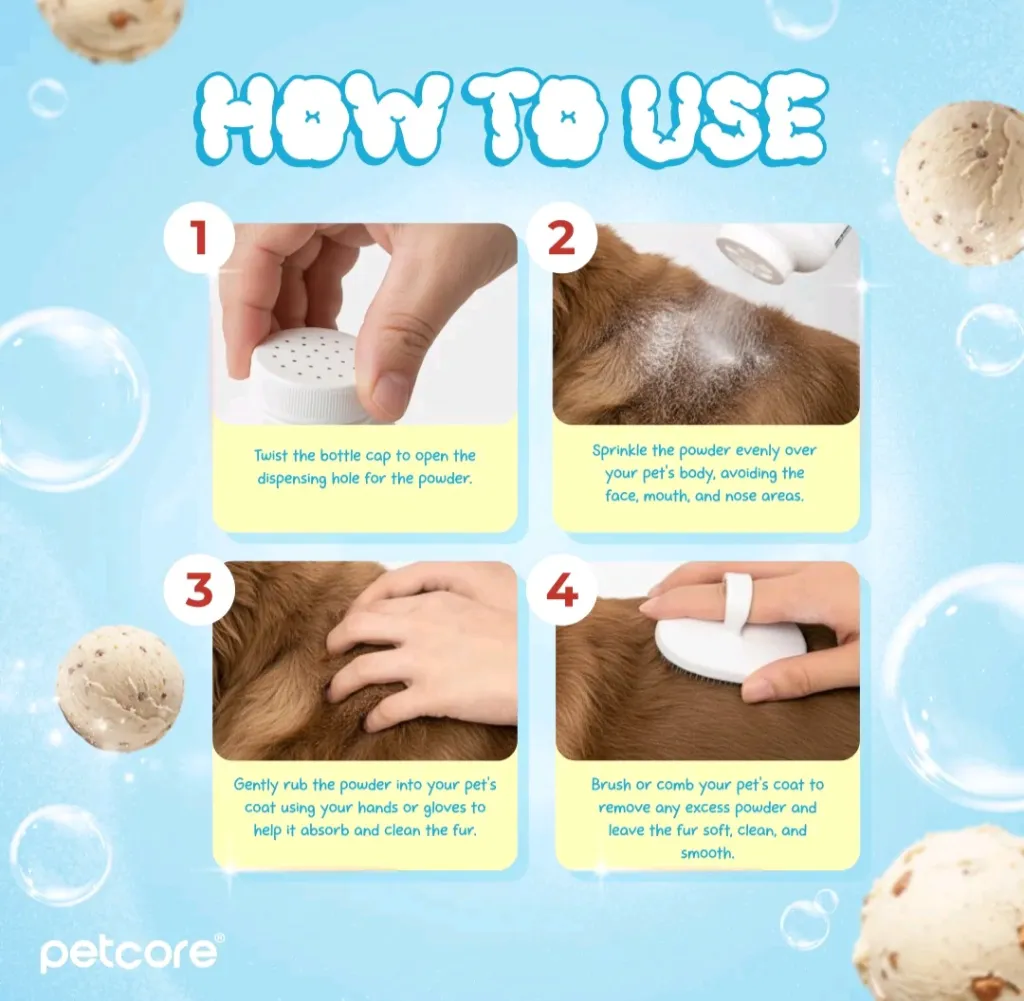 HOW TO USE

1

Twist the bottle cap to open the dispensing hole for the powder.

2

Sprinkle the powder evenly over your pet's body, avoiding the face, mouth, and nose areas.

3

Gently rub the powder into your pet's coat using your hands or gloves to help it absorb and clean the fur.

4

Brush or comb your pet's coat to remove any excess powder and leave the fur soft, clean, and smooth.

petcore®